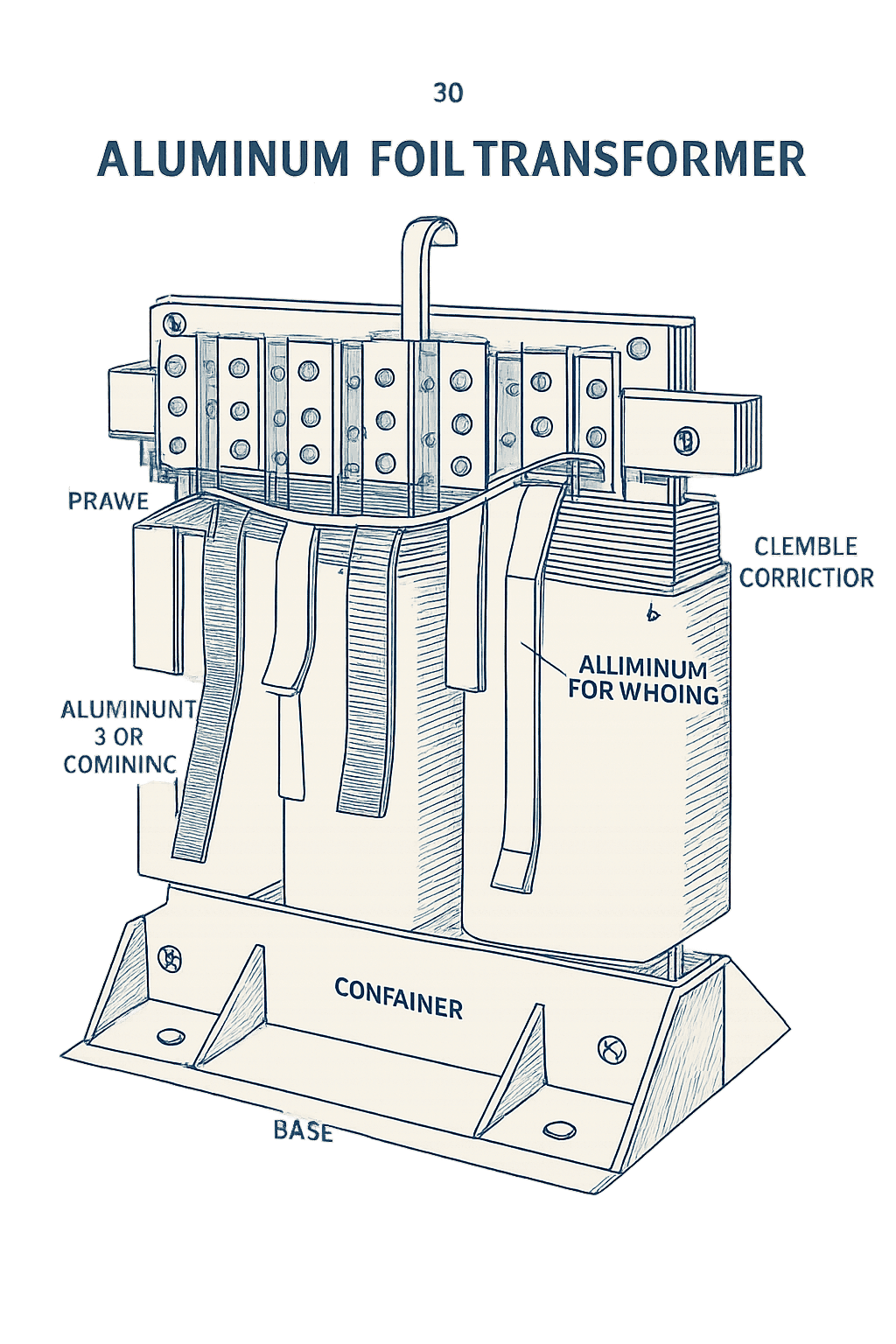 30

ALUMINUM FOIL TRANSFORMER

PRAWE

CLEMBLE CORRICTIOR

ALLIMINUM FOR WHOING

ALUMINUNT 3 OR COMININC

CONFAINER

BASE